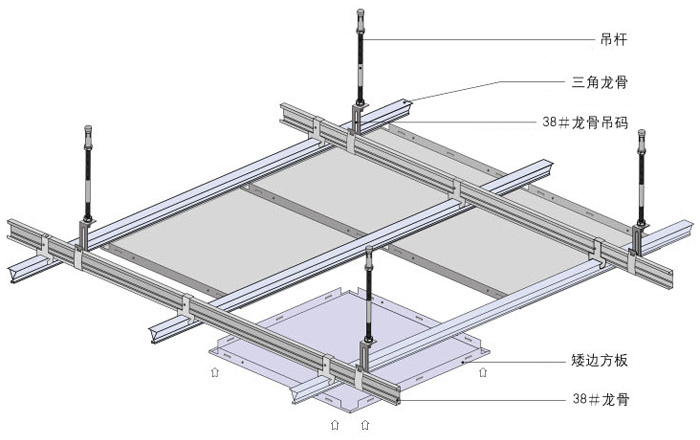 吊杆

三角龙骨

38＃龙骨吊码

矮边方板

38＃龙骨