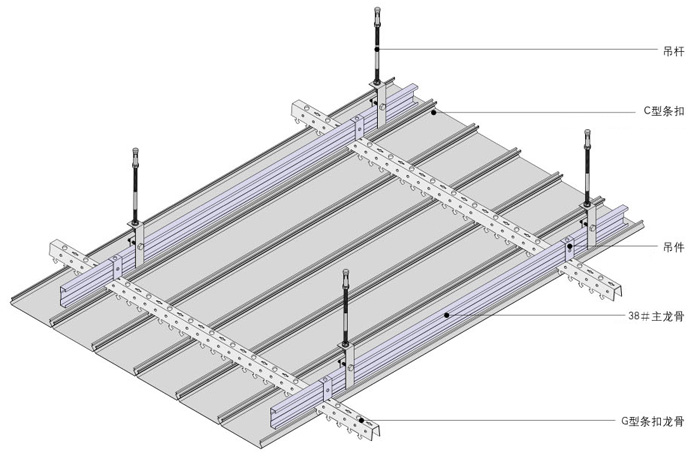 吊杆

C型条扣

吊件

38＃主龙骨

G型条扣龙骨